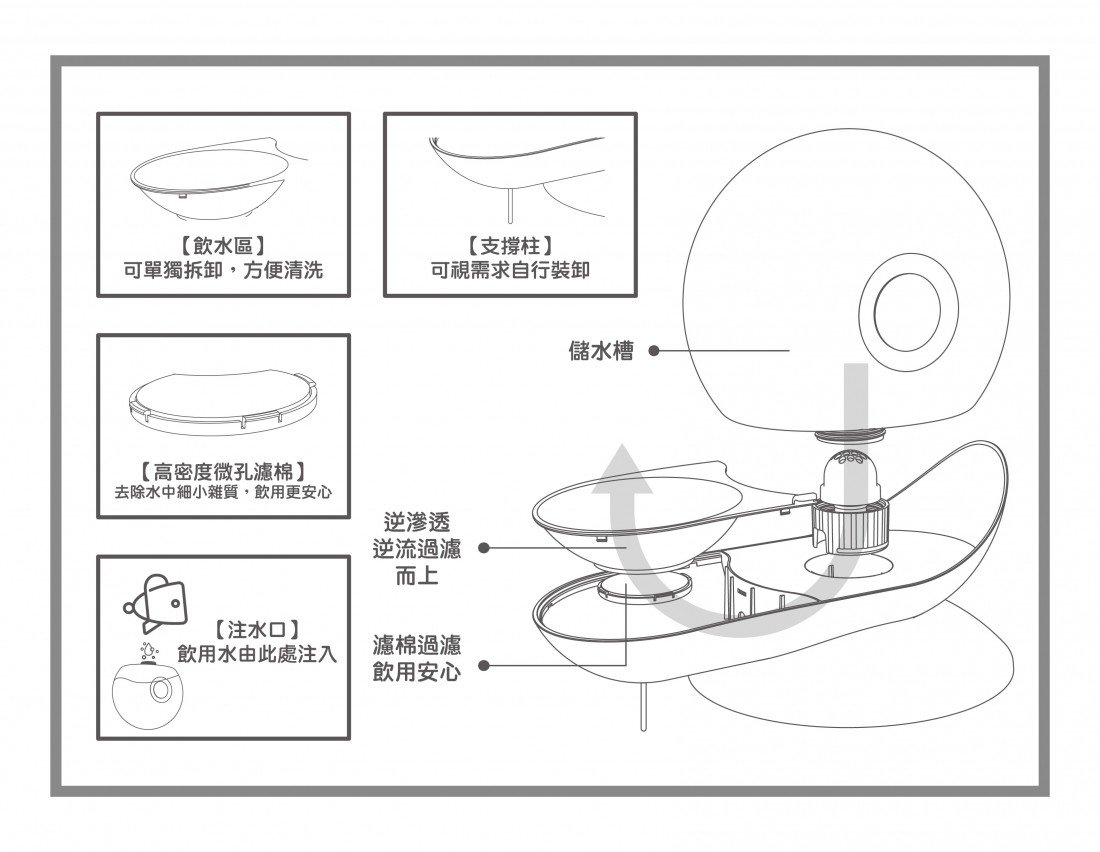 【飲水區】
可單獨拆卸，方便清洗

【支撐柱】
可視需求自行裝卸

【高密度微孔濾棉】
去除水中細小雜質，飲用更安心

【注水口】
飲用水由此處注入

儲水槽

逆滲透
逆流過濾
而上

濾棉過濾
飲用安心