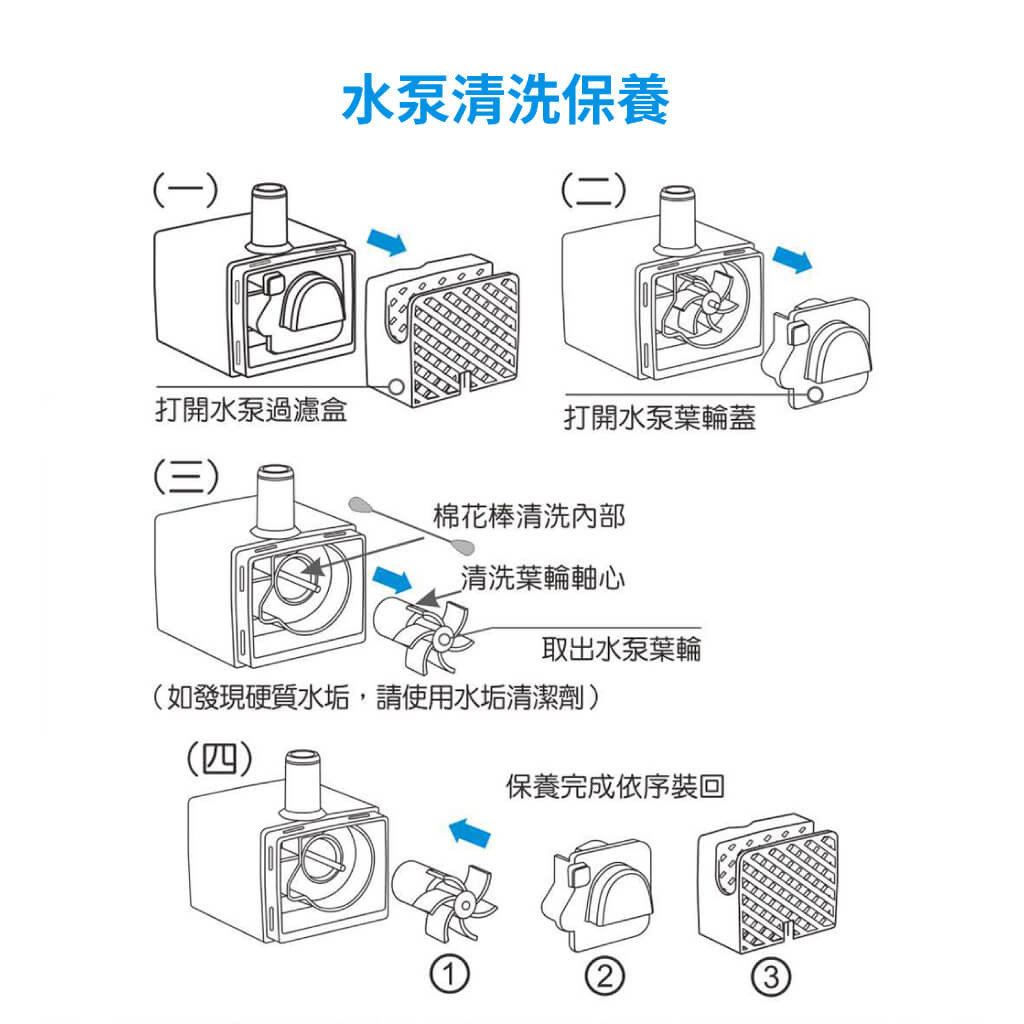 水泵清洗保養

(一)
打開水泵過濾盒

(二)
打開水泵葉輪蓋

(三)
棉花棒清洗內部
清洗葉輪軸心
取出水泵葉輪
(如發現硬質水垢，請使用水垢清潔劑)

(四)
保養完成依序裝回
①
②
③